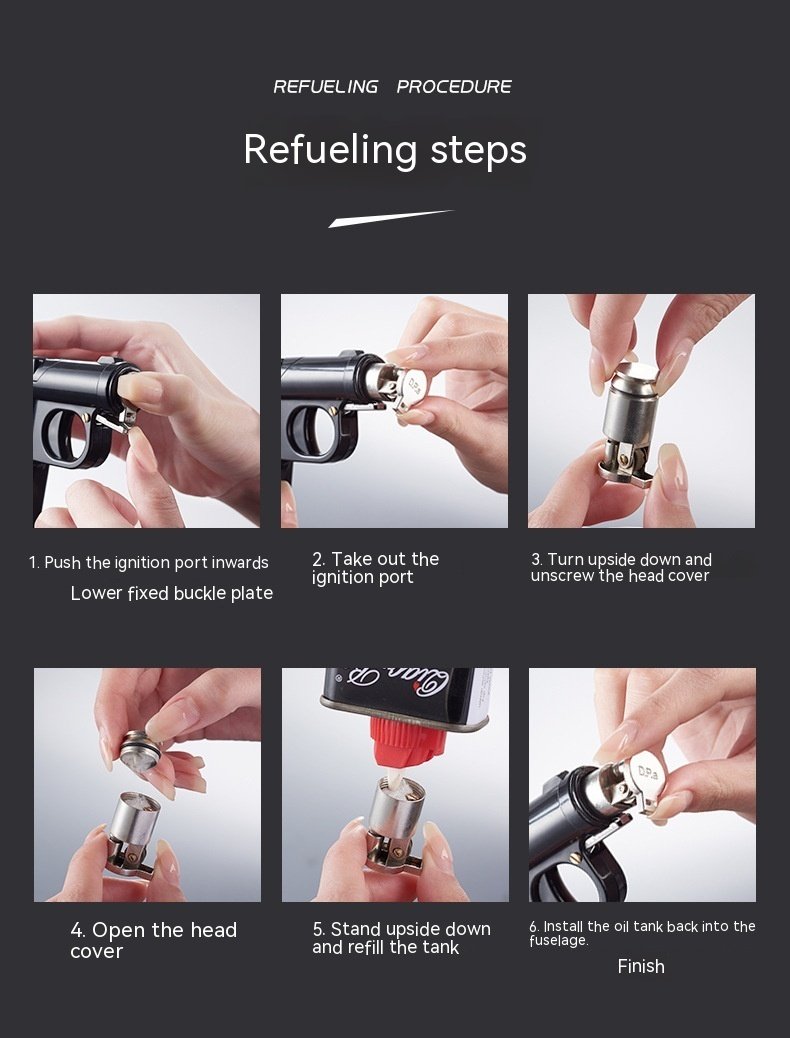 REFUELING PROCEDURE

Refueling steps

1. Push the ignition port inwards
Lower fixed buckle plate

2. Take out the ignition port

3. Turn upside down and unscrew the head cover

4. Open the head cover

5. Stand upside down and refill the tank

6. Install the oil tank back into the fuselage.
Finish